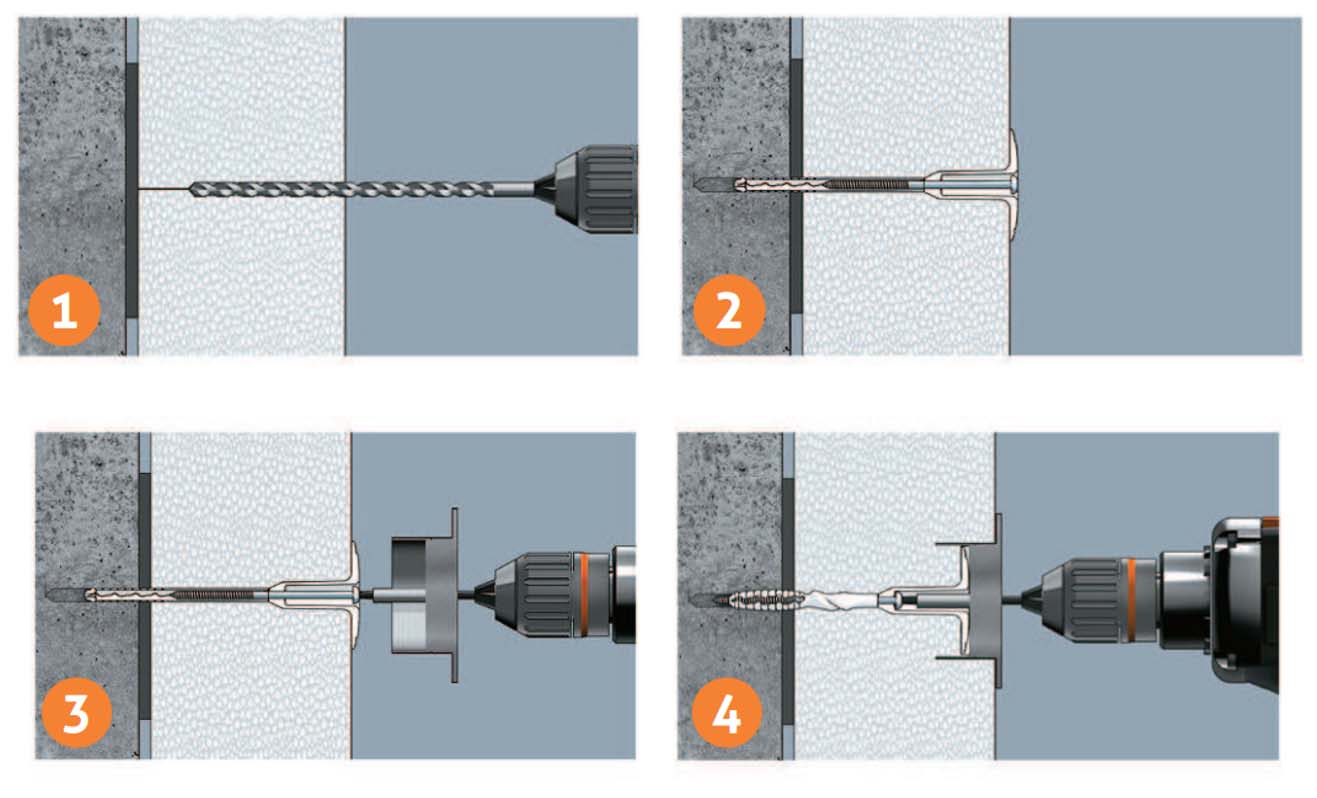 1

2

3

4